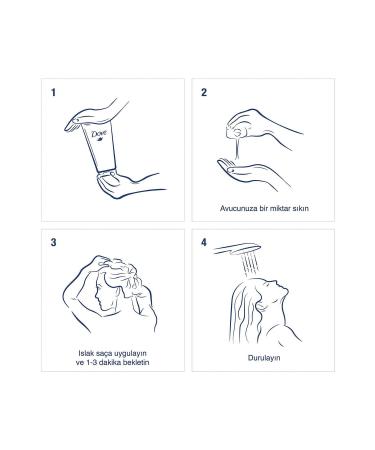 1

Dove

2

Avucunuza bir miktar sıkın

3

Islak saça uygulayın ve 1-3 dakika bekletin

4

Durulayın