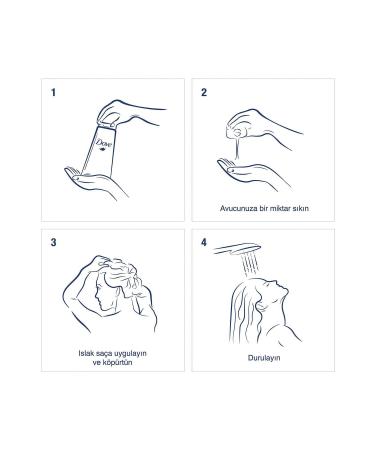 1

Dove

2

Avucunuza bir miktar sıkın

3

Islak saça uygulayın ve köpürtün

4

Durulayın