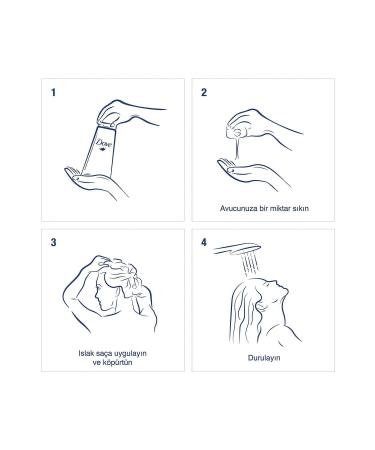 1

Dove

2

Avucunuza bir miktar sıkın

3

Islak saça uygulayın ve köpürtün

4

Durulayın