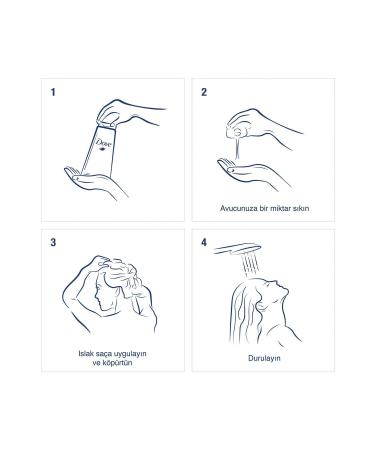 1

Dove

2

Avucunuza bir miktar sıkın

3

Islak saça uygulayın ve köpürtün

4

Durulayın