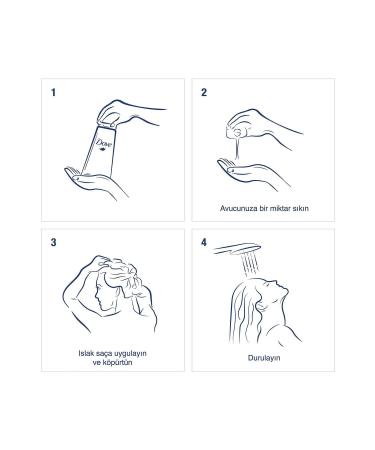 1

Dove

2

Avucunuza bir miktar sıkın

3

Islak saça uygulayın ve köpürtün

4

Durulayın