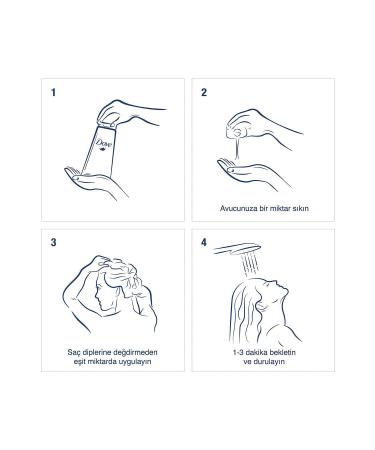 1

Dove

2

Avucunuza bir miktar sıkın

3

Saç diplerine değdirmeden eşit miktarda uygulayın

4

1-3 dakika bekletin ve durulayın