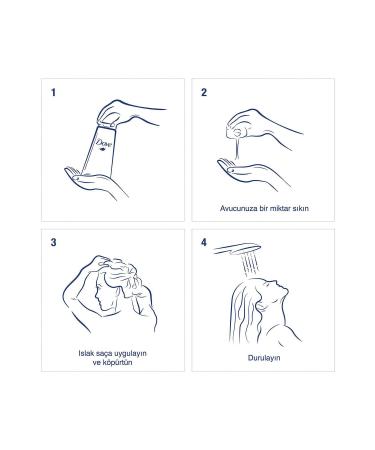 1

Dove

2

Avucunuza bir miktar sıkın

3

Islak saça uygulayın ve köpürtün

4

Durulayın