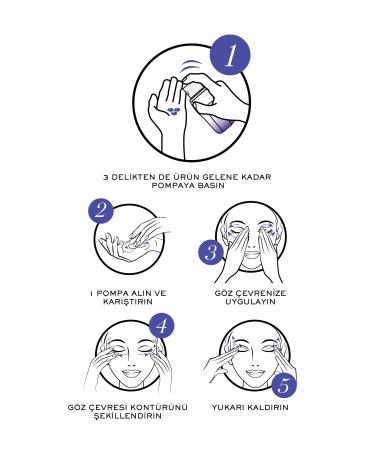 1

3 DELİKTEN DE ÜRÜN GELENE KADAR POMPAYA BASIN

2

1 POMPA ALIN VE KARIŞTIRIN

3

GÖZ ÇEVRENİZE UYGULAYIN

4

GÖZ ÇEVRESİ KONTÜRÜNÜ ŞEKİLLENDİRİN

5

YUKARI KALDIRIN