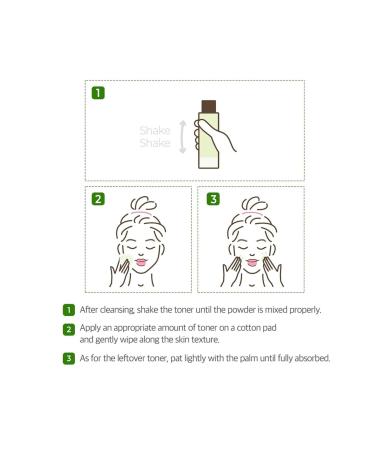 1

Shake
Shake

2

3

1 After cleansing, shake the toner until the powder is mixed properly.

2 Apply an appropriate amount of toner on a cotton pad and gently wipe along the skin texture.

3 As for the leftover toner, pat lightly with the palm until fully absorbed.