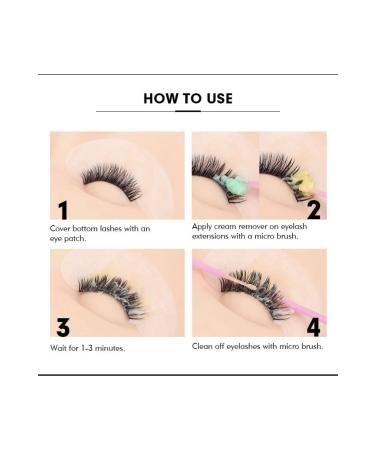 HOW TO USE

1

Cover bottom lashes with an eye patch.

2

Apply cream remover on eyelash extensions with a micro brush.

3

Wait for 1-3 minutes.

4

Clean off eyelashes with micro brush.