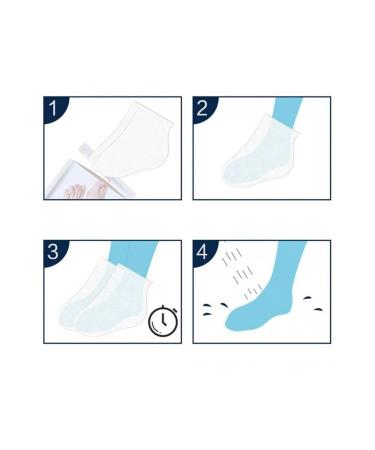 1

2

3

4