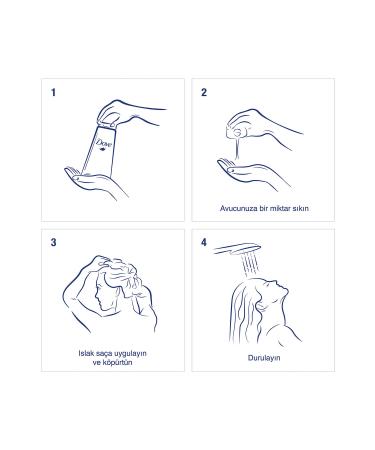 1

Dove

2

Avucunuza bir miktar sıkın

3

Islak saça uygulayın ve köpürtün

4

Durulayın