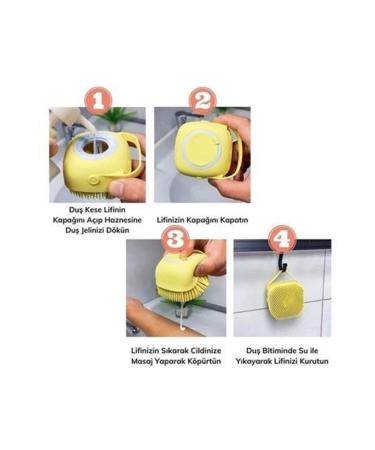 1

Duş Kese Lifinin Kapağını Açıp Haznesine Duş Jelinizi Dökün

2

Lifinizin Kapağını Kapatın

3

Lifinizin Sıkarak Cildinize Masaj Yaparak Köpürtün

4

Duş Bitiminde Su ile Yıkayarak Lifinizi Kurutun