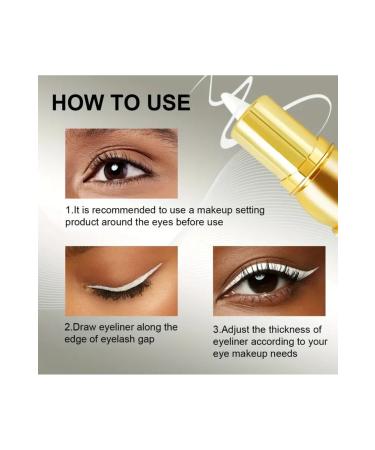 HOW TO USE

1.It is recommended to use a makeup setting product around the eyes before use

2.Draw eyeliner along the edge of eyelash gap

3.Adjust the thickness of eyeliner according to your eye makeup needs