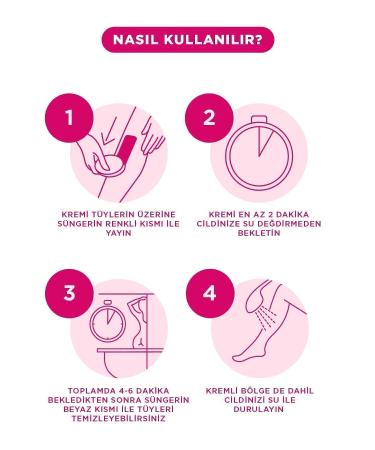 NASIL KULLANILIR?

1

KREMİ TÜYLERİN ÜZERİNE SÜNGERİN RENKLİ KISMI İLE YAYIN

2

KREMİ EN AZ 2 DAKİKA CİLDİNİZE SU DEĞDİRMEDEN BEKLETİN

3

TOPLAMDA 4-6 DAKİKA BEKLEDİKTEN SONRA SÜNGERİN BEYAZ KISMI İLE TÜYLERİ TEMİZLEYEBİLİRSİNİZ

4

KREMLİ BÖLGE DE DAHİL CİLDİNİZİ SU İLE DURULAYIN