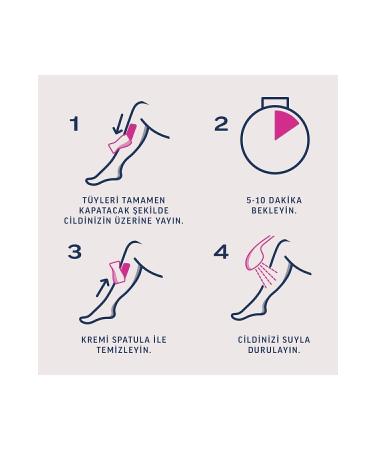 1

TÜYLERİ TAMAMEN KAPATACAK ŞEKİLDE CİLDİNİZİN ÜZERİNE YAYIN.

2

5-10 DAKİKA BEKLEYİN.

3

KREMİ SPATULA İLE TEMİZLEYİN.

4

CİLDİNİZİ SUYLA DURULAYIN.