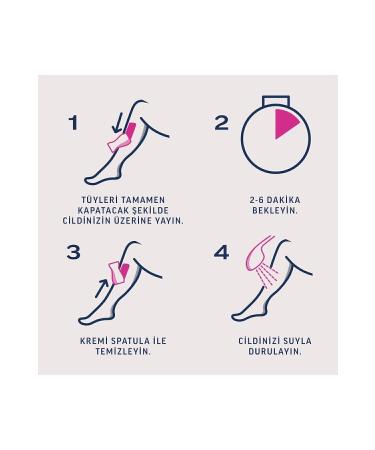 1

TÜYLERİ TAMAMEN KAPATACAK ŞEKİLDE CİLDİNİZİN ÜZERİNE YAYIN.

2

2-6 DAKİKA BEKLEYİN.

3

KREMİ SPATULA İLE TEMİZLEYİN.

4

CİLDİNİZİ SUYLA DURULAYIN.