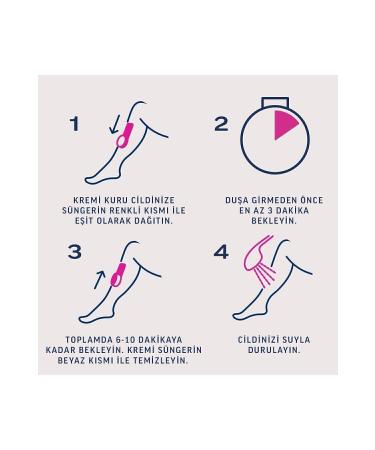 1

KREMİ KURU CİLDİNİZE SÜNGERİN RENKLİ KISMI İLE EŞİT OLARAK DAĞITIN.

2

DUŞA GİRMEDEN ÖNCE EN AZ 3 DAKİKA BEKLEYİN.

3

TOPLAMDA 6-10 DAKİKAYA KADAR BEKLEYİN. KREMİ SÜNGERİN BEYAZ KISMI İLE TEMİZLEYİN.

4

CİLDİNİZİ SUYLA DURULAYIN.