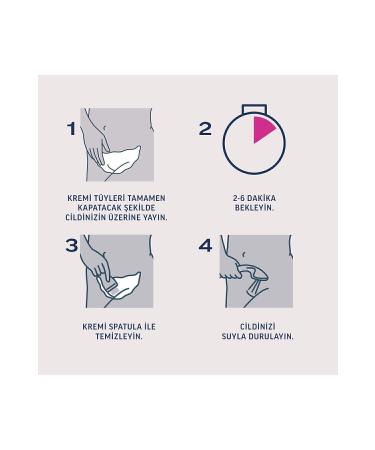 1

KREMİ TÜYLERİ TAMAMEN KAPATACAK ŞEKİLDE CİLDİNİZİN ÜZERİNE YAYIN.

2

2-6 DAKİKA BEKLEYİN.

3

KREMİ SPATULA İLE TEMİZLEYİN.

4

CİLDİNİZİ SUYLA DURULAYIN.