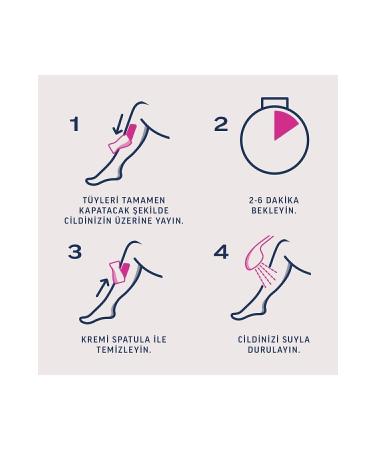 1

TÜYLERİ TAMAMEN KAPATACAK ŞEKİLDE CİLDİNİZİN ÜZERİNE YAYIN.

2

2-6 DAKİKA BEKLEYİN.

3

KREMİ SPATULA İLE TEMİZLEYİN.

4

CİLDİNİZİ SUYLA DURULAYIN.