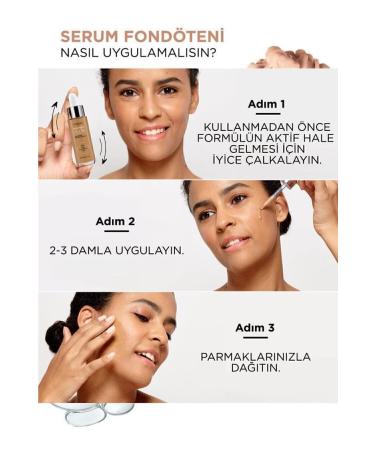 SERUM FONDÖTENİ
NASIL UYGULAMALISIN?

Adım 1

KULLANMADAN ÖNCE FORMÜLÜN AKTİF HALE GELMESİ İÇİN İYİCE ÇALKALAYIN.

Adım 2

2-3 DAMLA UYGULAYIN.

Adım 3

PARMAKLARINIZLA DAĞITIN.