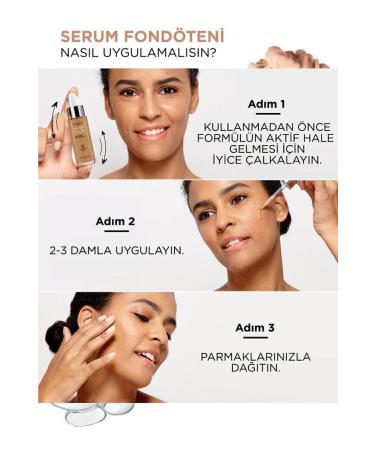 SERUM FONDÖTENİ
NASIL UYGULAMALISIN?

Adım 1

KULLANMADAN ÖNCE FORMÜLÜN AKTİF HALE GELMESİ İÇİN İYİCE ÇALKALAYIN.

Adım 2

2-3 DAMLA UYGULAYIN.

Adım 3

PARMAKLARINIZLA DAĞITIN.