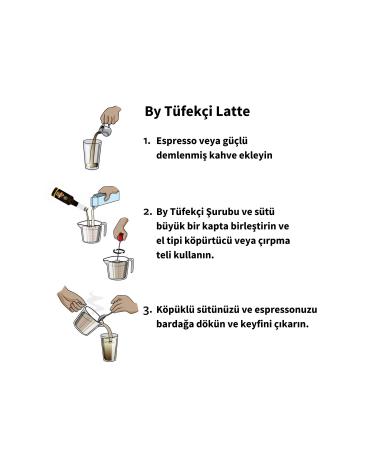 By Tüfekçi Latte

1. Espresso veya güçlü demlenmiş kahve ekleyin

2. By Tüfekçi Şurubu ve sütü büyük bir kapta birleştirin ve el tipi köpürtücü veya çırpma teli kullanın.

3. Köpüklü sütünüzü ve espressonuzu bardağa dökün ve keyfini çıkarın.