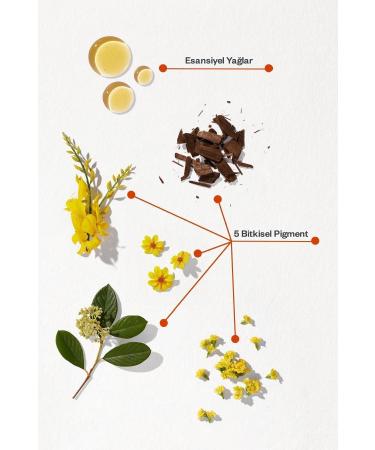 Esansiyel Yağlar

5 Bitkisel Pigment