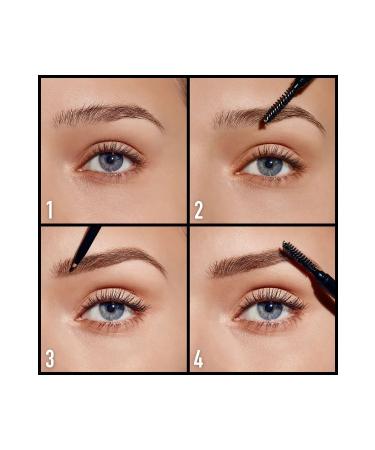 1

2

3

4