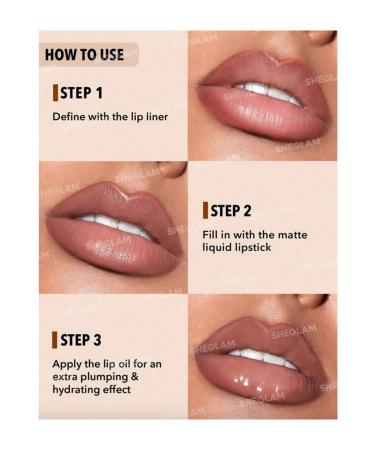 HOW TO USE

STEP 1

Define with the lip liner

STEP 2

Fill in with the matte liquid lipstick

STEP 3

Apply the lip oil for an extra plumping & hydrating effect

SHEGLAM