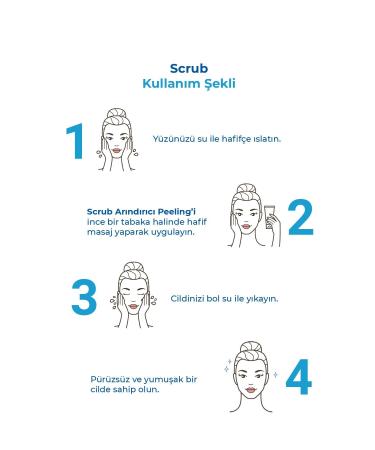 Scrub
Kullanım Şekli

1

Yüzünüzü su ile hafifçe ıslatın.

Scrub Arındırıcı Peeling'i ince bir tabaka halinde hafif masaj yaparak uygulayın.

2

3

Cildinizi bol su ile yıkayın.

Pürüzsüz ve yumuşak bir cilde sahip olun.

4