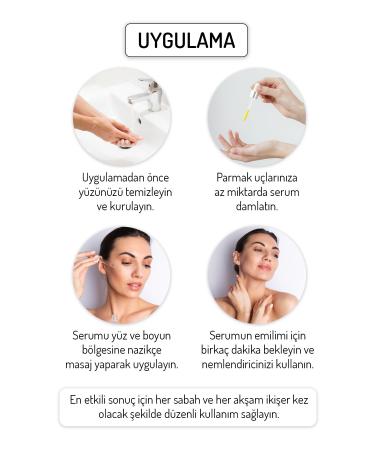 UYGULAMA

Uygulamadan önce yüzünüzü temizleyin ve kurulayın.

Parmak uçlarınıza az miktarda serum damlatın.

Serumu yüz ve boyun bölgesine nazikçe masaj yaparak uygulayın.

Serumun emilimi için birkaç dakika bekleyin ve nemlendiricinizi kullanın.

En etkili sonuç için her sabah ve her akşam ikişer kez olacak şekilde düzenli kullanım sağlayın.