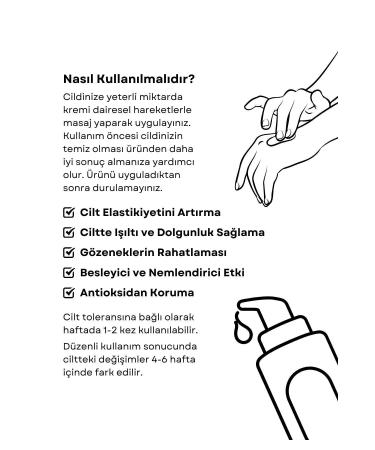 Nasıl Kullanılmalıdır?

Cildinize yeterli miktarda kremi dairesel hareketlerle masaj yaparak uygulayınız. Kullanım öncesi cildinizin temiz olması üründen daha iyi sonuç almanıza yardımcı olur. Ürünü uyguladıktan sonra durulamayınız.

Cilt Elastikiyetini Artırma

Ciltte Işıltı ve Dolgunluk Sağlama

Gözeneklerin Rahatlaması

Besleyici ve Nemlendirici Etki

Antioksidan Koruma

Cilt toleransına bağlı olarak haftada 1-2 kez kullanılabilir.

Düzenli kullanım sonucunda ciltteki değişimler 4-6 hafta içinde fark edilir.