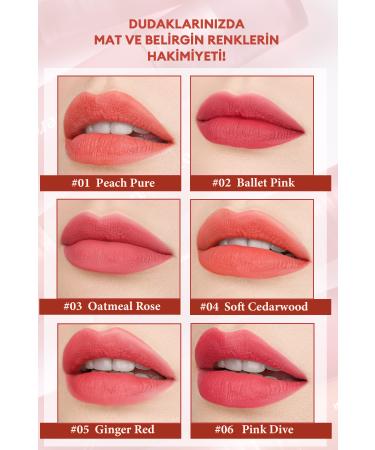 DUDAKLARINIZDA MAT VE BELİRGİN RENKLERİN HAKİMİYETİ!

#01 Peach Pure

#02 Ballet Pink

#03 Oatmeal Rose

#04 Soft Cedarwood

#05 Ginger Red

#06 Pink Dive