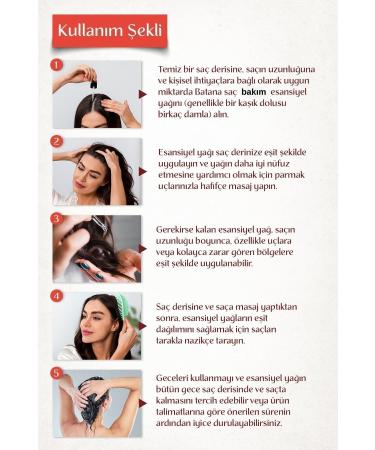 Kullanım Şekli

1

Temiz bir saç derisine, saçın uzunluğuna ve kişisel ihtiyaçlara bağlı olarak uygun miktarda Batana saç bakım esansiyel yağını (genellikle bir kaşık dolusu birkaç damla) alın.

2

Esansiyel yağı saç derinize eşit şekilde uygulayın ve yağın daha iyi nüfuz etmesine yardımcı olmak için parmak uçlarınızla hafifçe masaj yapın.

3

Gerekirse kalan esansiyel yağ, saçın uzunluğu boyunca, özellikle uçlara veya kolayca zarar gören bölgelere eşit şekilde uygulanabilir.

4

Saç derisine ve saça masaj yaptıktan sonra, esansiyel yağların eşit dağılımını sağlamak için saçları tarakla nazikçe tarayın.

5

Geceleri kullanmayı ve esansiyel yağın bütün gece saç derisinde ve saçta kalmasını tercih edebilir veya ürün talimatlarına göre önerilen sürenin ardından iyice durulayabilirsiniz.