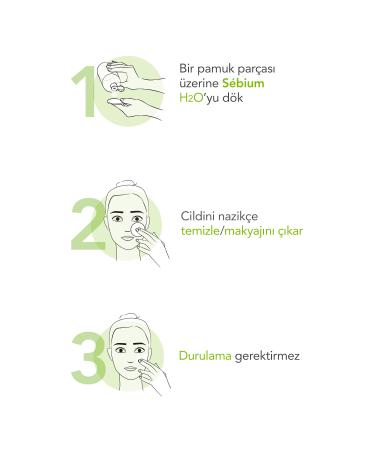 1

Bir pamuk parçası üzerine Sébium $H_2O$'yu dök

2

Cildini nazikçe temizle/makyajını çıkar

3

Durulama gerektirmez