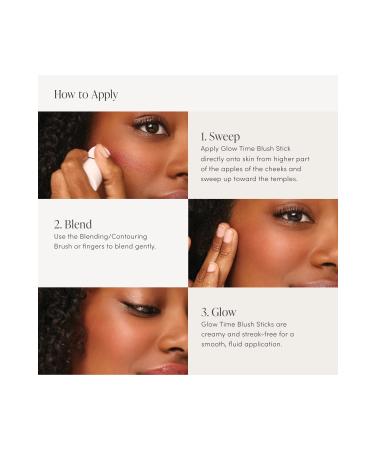 How to Apply

1. Sweep
Apply Glow Time Blush Stick directly onto skin from higher part of the apples of the cheeks and sweep up toward the temples.

2. Blend
Use the Blending/Contouring Brush or fingers to blend gently.

3. Glow
Glow Time Blush Sticks are creamy and streak-free for a smooth, fluid application.