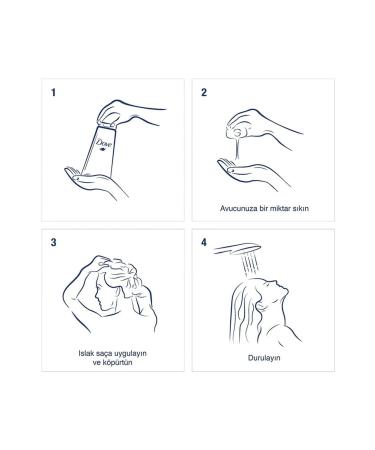 1

Dove

2

Avucunuza bir miktar sıkın

3

Islak saça uygulayın ve köpürtün

4

Durulayın