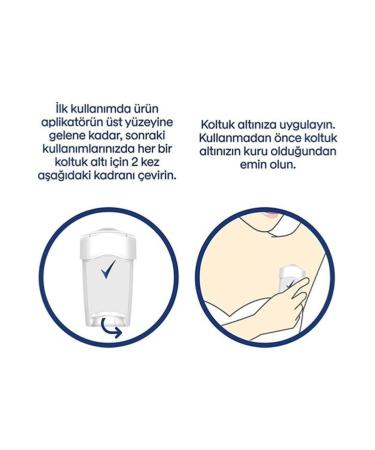 İlk kullanımda ürün aplikatörün üst yüzeyine gelene kadar, sonraki kullanımlarınızda her bir koltuk altı için 2 kez aşağıdaki kadranı çevirin.

Koltuk altınıza uygulayın. Kullanmadan önce koltuk altınızın kuru olduğundan emin olun.