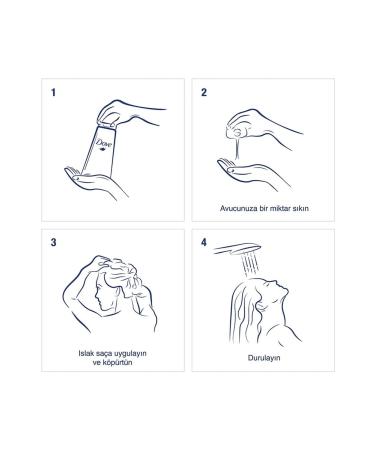 1

Dove

2

Avucunuza bir miktar sıkın

3

Islak saça uygulayın ve köpürtün

4

Durulayın