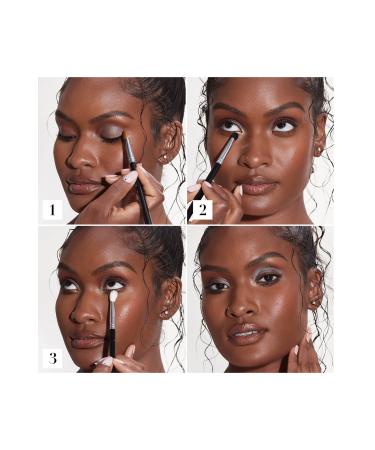 1

2

3