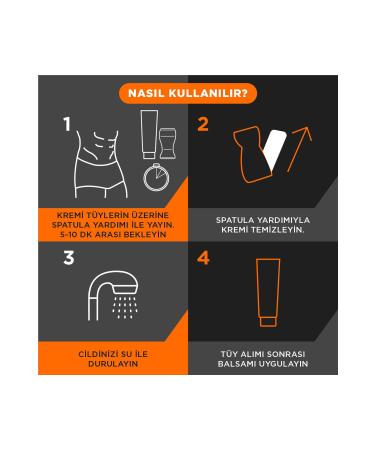 NASIL KULLANILIR?

1

KREMİ TÜYLERİN ÜZERİNE SPATULA YARDIMI İLE YAYIN. 5-10 DK ARASI BEKLEYİN

2

SPATULA YARDIMIYLA KREMİ TEMİZLEYİN.

3

CİLDİNİZİ SU İLE DURULAYIN

4

TÜY ALIMI SONRASI BALSAMI UYGULAYIN