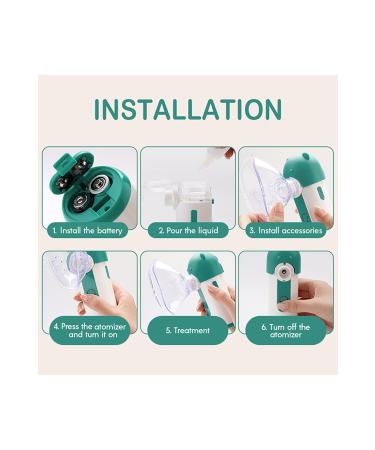 INSTALLATION

1. Install the battery

2. Pour the liquid

3. Install accessories

4. Press the atomizer and turn it on

5. Treatment

6. Turn off the atomizer