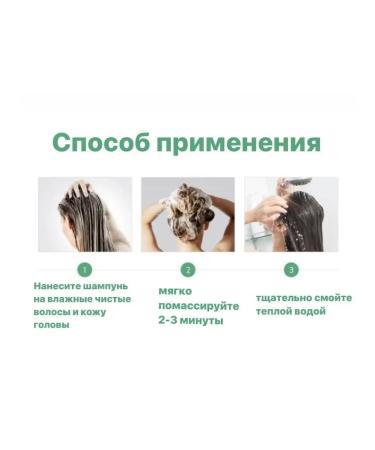 Способ применения

1

Нанесите шампунь на влажные чистые волосы и кожу головы

2

мягко помассируйте 2-3 минуты

3

тщательно смойте теплой водой