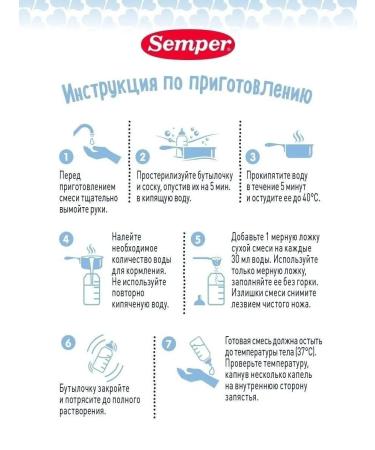 Semper

Инструкция по приготовлению

1

Перед приготовлением смеси тщательно вымойте руки.

2

Простерилизуйте бутылочку и соску, опустив их на 5 мин. в кипящую воду.

3

Прокипятите воду в течение 5 минут и остудите ее до 40°C.

4

Налейте необходимое количество воды для кормления. Не используйте повторно кипяченую воду.

5

Добавьте 1 мерную ложку сухой смеси на каждые 30 мл воды. Используйте только мерную ложку, заполняйте ее без горки. Излишки смеси снимите лезвием чистого ножа.

6

Бутылочку закройте и потрясите до полного растворения.

7

Готовая смесь должна остыть до температуры тела (37°C). Проверьте температуру, капнув несколько капель на внутреннюю сторону запястья.