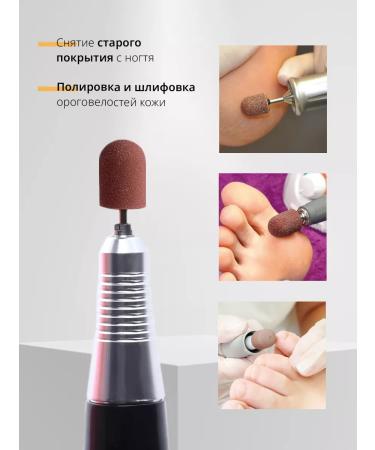 Снятие старого покрытия с ногтя

Полировка и шлифовка ороговелостей кожи