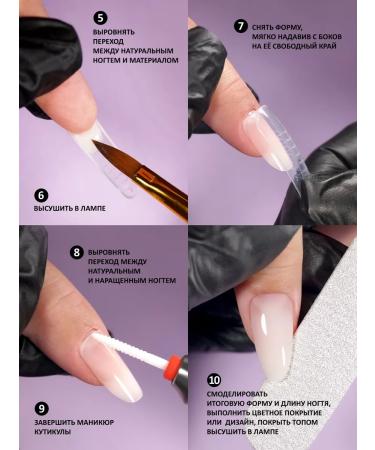 5
ВЫРОВНЯТЬ ПЕРЕХОД МЕЖДУ НАТУРАЛЬНЫМ НОГТЕМ И МАТЕРИАЛОМ

6
ВЫСУШИТЬ В ЛАМПЕ

7
СНЯТЬ ФОРМУ, МЯГКО НАДАВИВ С БОКОВ НА ЕЁ СВОБОДНЫЙ КРАЙ

8
ВЫРОВНЯТЬ ПЕРЕХОД МЕЖДУ НАТУРАЛЬНЫМ И НАРАЩЕННЫМ НОГТЕМ

9
ЗАВЕРШИТЬ МАНИКЮР КУТИКУЛЫ

10
СМОДЕЛИРОВАТЬ ИТОГОВУЮ ФОРМУ И ДЛИНУ НОГТЯ, ВЫПОЛНИТЬ ЦВЕТНОЕ ПОКРЫТИЕ ИЛИ ДИЗАЙН, ПОКРЫТЬ ТОПОМ ВЫСУШИТЬ В ЛАМПЕ