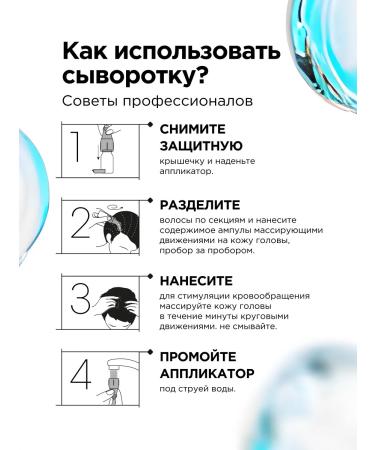 Как использовать сыворотку?

Советы профессионалов

1

СНИМИТЕ ЗАЩИТНУЮ

крышечку и наденьте аппликатор.

2

РАЗДЕЛИТЕ

волосы по секциям и нанесите содержимое ампулы массирующими движениями на кожу головы, пробор за пробором.

3

НАНЕСИТЕ

для стимуляции кровообращения массируйте кожу головы в течение минуты круговыми движениями. не смывайте.

4

ПРОМОЙТЕ АППЛИКАТОР

под струей воды.