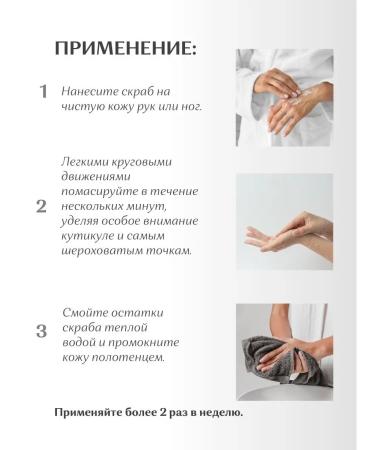 ПРИМЕНЕНИЕ:

1 Нанесите скраб на чистую кожу рук или ног.

2 Легкими круговыми движениями помасируйте в течение нескольких минут, уделяя особое внимание кутикуле и самым шероховатым точкам.

3 Смойте остатки скраба теплой водой и промокните кожу полотенцем.

Применяйте более 2 раз в неделю.