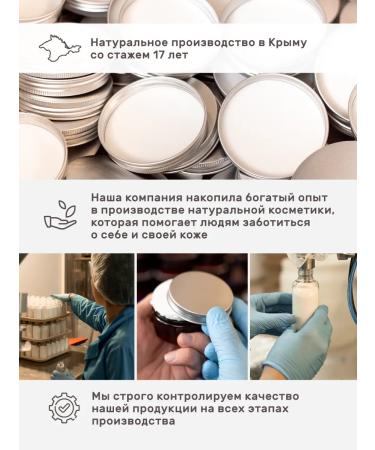 Натуральное производство в Крыму со стажем 17 лет

Наша компания накопила богатый опыт в производстве натуральной косметики, которая помогает людям заботиться о себе и своей коже

Мы строго контролируем качество нашей продукции на всех этапах производства