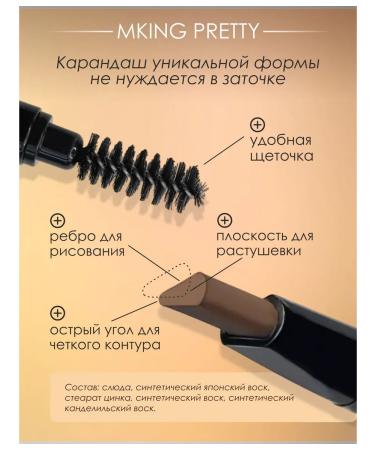 MKING PRETTY

Карандаш уникальной формы не нуждается в заточке

удобная щеточка

ребро для рисования

плоскость для растушевки

острый угол для четкого контура

Состав: слюда, синтетический японский воск, стеарат цинка, синтетический воск, синтетический канделильский воск.