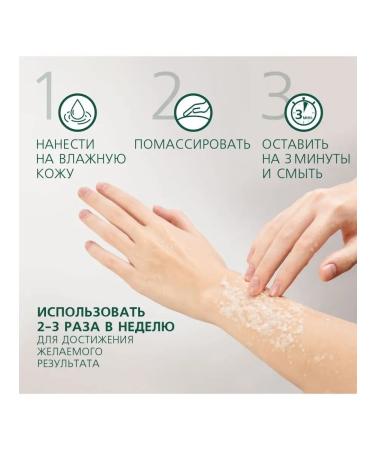 1

НАНЕСТИ НА ВЛАЖНУЮ КОЖУ

2

ПОМАССИРОВАТЬ

3

3 мин

ОСТАВИТЬ НА 3 МИНУТЫ И СМЫТЬ

ИСПОЛЬЗОВАТЬ 2–3 РАЗА В НЕДЕЛЮ
ДЛЯ ДОСТИЖЕНИЯ ЖЕЛАЕМОГО РЕЗУЛЬТАТА