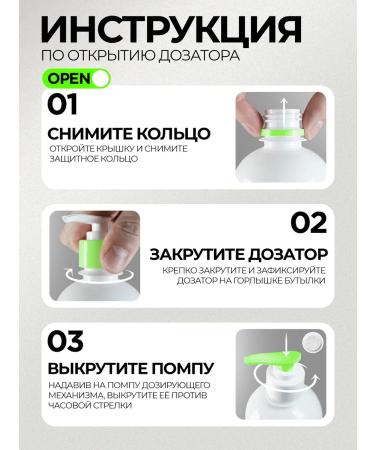 ИНСТРУКЦИЯ
ПО ОТКРЫТИЮ ДОЗАТОРА

OPEN

01
СНИМИТЕ КОЛЬЦО
ОТКРОЙТЕ КРЫШКУ И СНИМИТЕ ЗАЩИТНОЕ КОЛЬЦО

02
ЗАКРУТИТЕ ДОЗАТОР
КРЕПКО ЗАКРУТИТЕ И ЗАФИКСИРУЙТЕ ДОЗАТОР НА ГОРЛЫШКЕ БУТЫЛКИ

03
ВЫКРУТИТЕ ПОМПУ
НАДАВИВ НА ПОМПУ ДОЗИРУЮЩЕГО МЕХАНИЗМА, ВЫКРУТИТЕ ЕЁ ПРОТИВ ЧАСОВОЙ СТРЕЛКИ