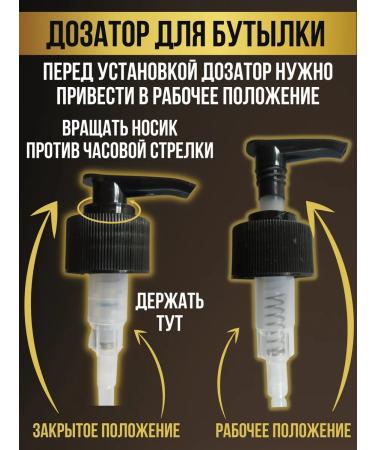 ДОЗАТОР ДЛЯ БУТЫЛКИ

ПЕРЕД УСТАНОВКОЙ ДОЗАТОР НУЖНО ПРИВЕСТИ В РАБОЧЕЕ ПОЛОЖЕНИЕ

ВРАЩАТЬ НОСИК ПРОТИВ ЧАСОВОЙ СТРЕЛКИ

ДЕРЖАТЬ ТУТ

ЗАКРЫТОЕ ПОЛОЖЕНИЕ

РАБОЧЕЕ ПОЛОЖЕНИЕ